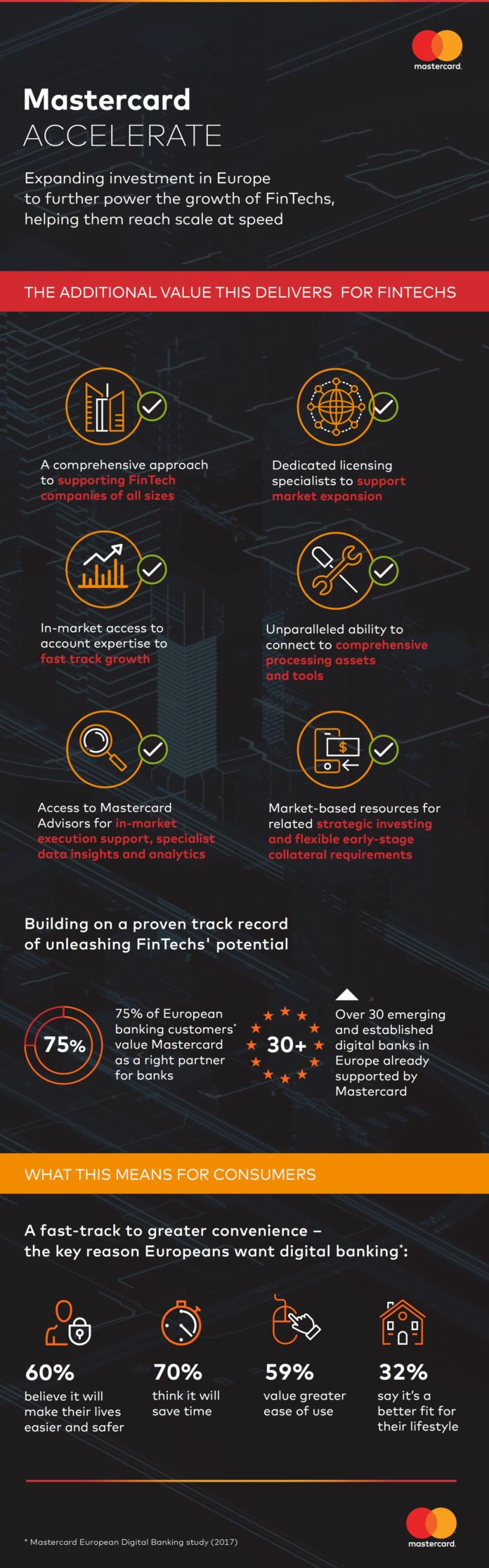 mastercard.

Mastercard
ACCELERATE

Expanding investment in Europe to further power the growth of FinTechs, helping them reach scale at speed

THE ADDITIONAL VALUE THIS DELIVERS FOR FINTECHS

A comprehensive approach to supporting FinTech companies of all sizes

Dedicated licensing specialists to support market expansion

In-market access to account expertise to fast track growth

Unparalleled ability to connect to comprehensive processing assets and tools

Access to Mastercard Advisors for in-market execution support, specialist data insights and analytics

Market-based resources for related strategic investing and flexible early-stage collateral requirements

Building on a proven track record of unleashing FinTechs' potential

75%

75% of European banking customers* value Mastercard as a right partner for banks

30+

Over 30 emerging and established digital banks in Europe already supported by Mastercard

WHAT THIS MEANS FOR CONSUMERS

A fast-track to greater convenience – the key reason Europeans want digital banking*:

60%
believe it will make their lives easier and safer

70%
think it will save time

59%
value greater ease of use

32%
say it's a better fit for their lifestyle

* Mastercard European Digital Banking study (2017)

mastercard.